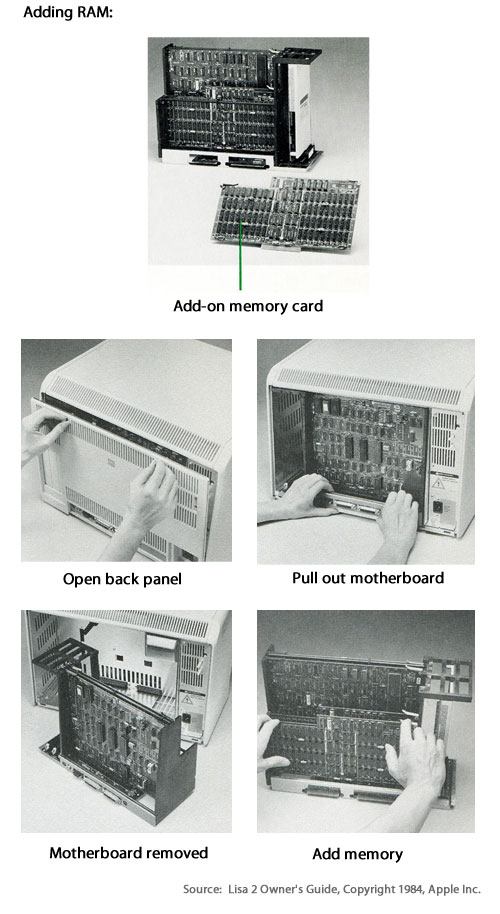 Adding RAM:

Add-on memory card

Open back panel

Pull out motherboard

Motherboard removed

Add memory

Source: Lisa 2 Owner's Guide, Copyright 1984, Apple Inc.